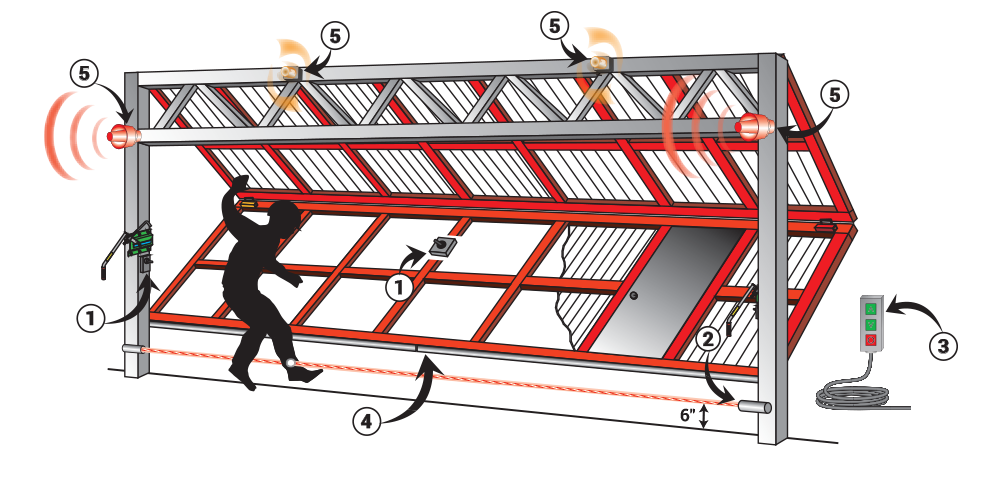 5
5
5
5
1
1
2
3
4
6"