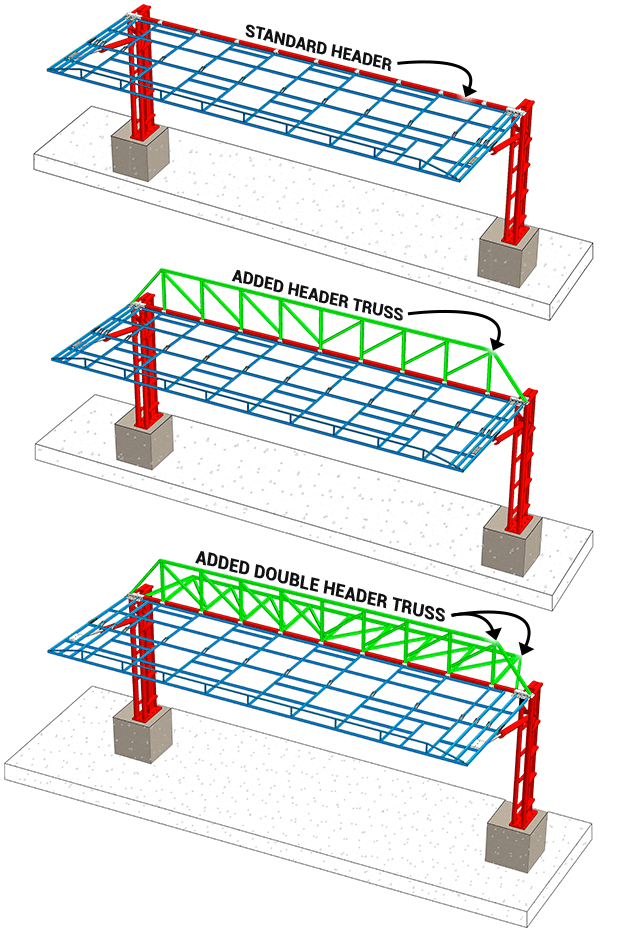 STANDARD HEADER

ADDED HEADER TRUSS

ADDED DOUBLE HEADER TRUSS