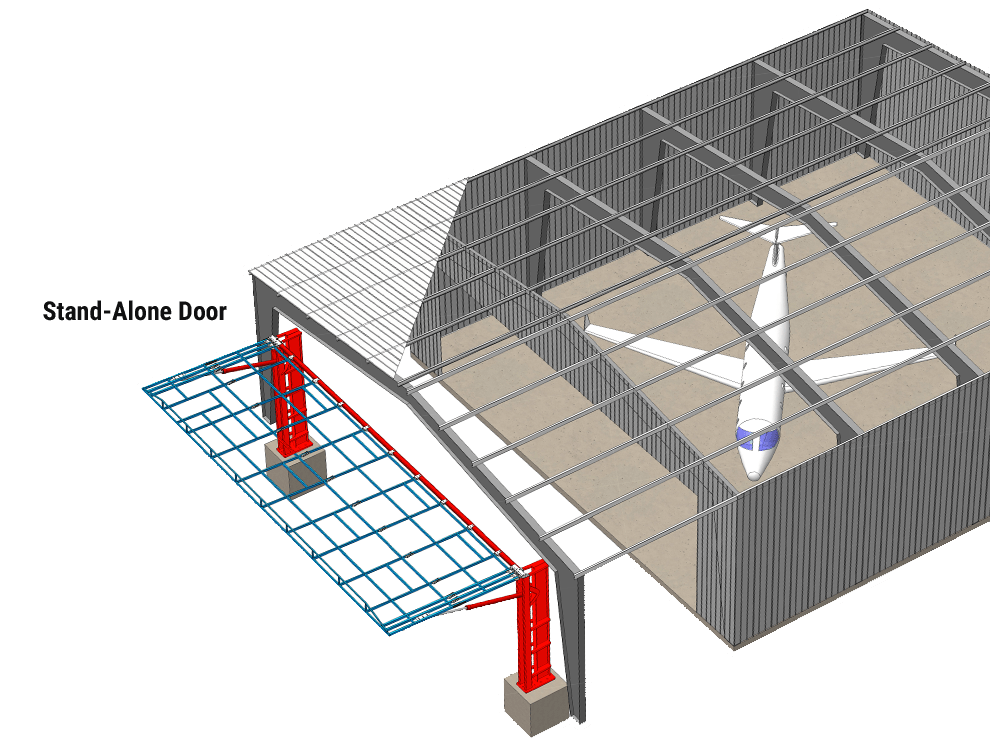 Stand-Alone Door