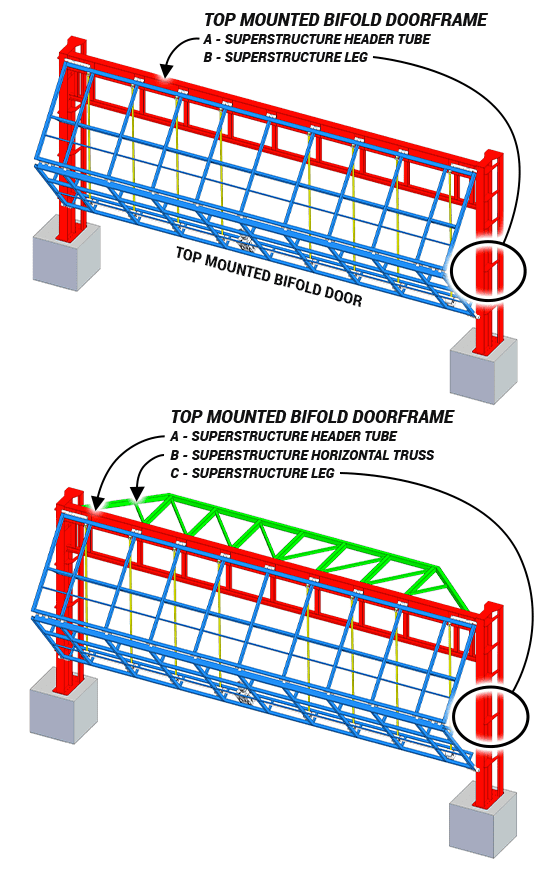 TOP MOUNTED BIFOLD DOORFRAME
A - SUPERSTRUCTURE HEADER TUBE
B - SUPERSTRUCTURE LEG

TOP MOUNTED BIFOLD DOOR

TOP MOUNTED BIFOLD DOORFRAME
A - SUPERSTRUCTURE HEADER TUBE
B - SUPERSTRUCTURE HORIZONTAL TRUSS
C - SUPERSTRUCTURE LEG