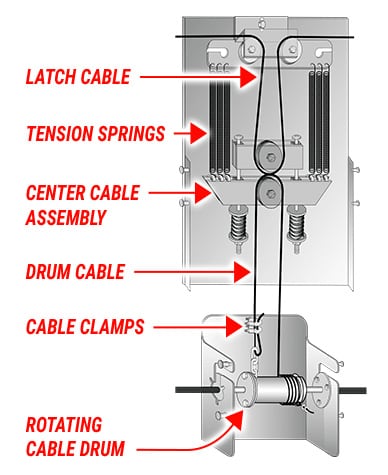 LATCH CABLE

TENSION SPRINGS

CENTER CABLE ASSEMBLY

DRUM CABLE

CABLE CLAMPS

ROTATING CABLE DRUM