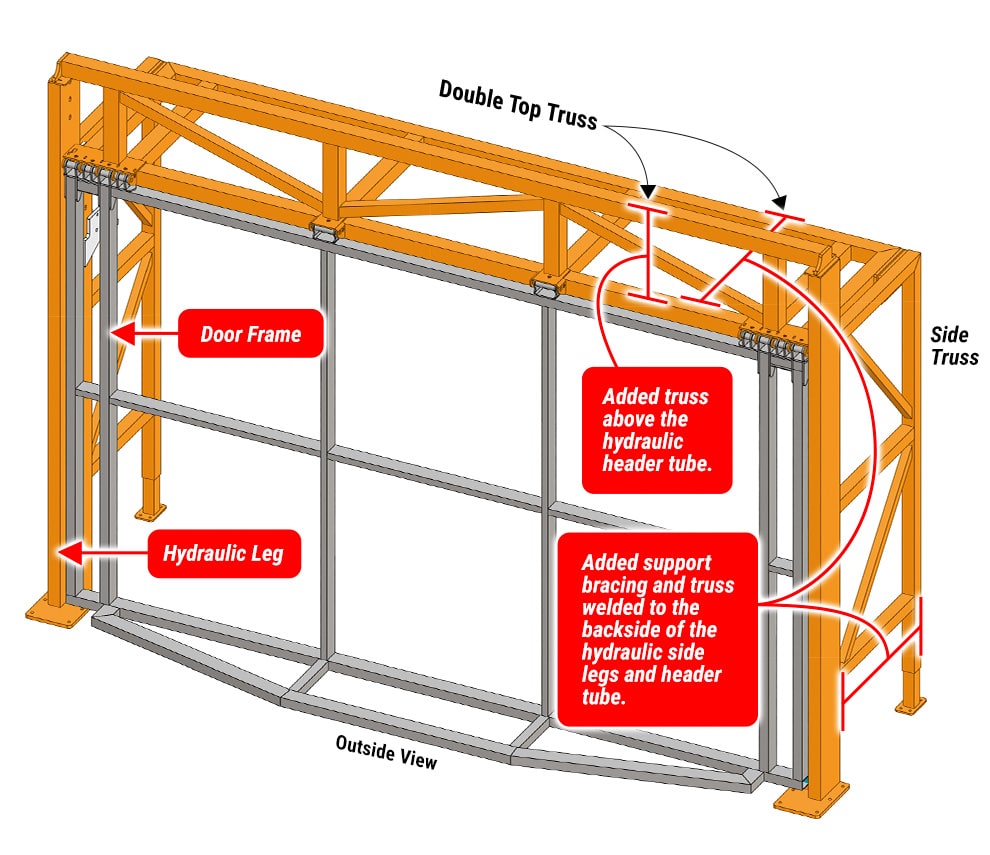 Double Top Truss

Side Truss

Door Frame

Added truss above the hydraulic header tube.

Hydraulic Leg

Added support bracing and truss welded to the backside of the hydraulic side legs and header tube.

Outside View