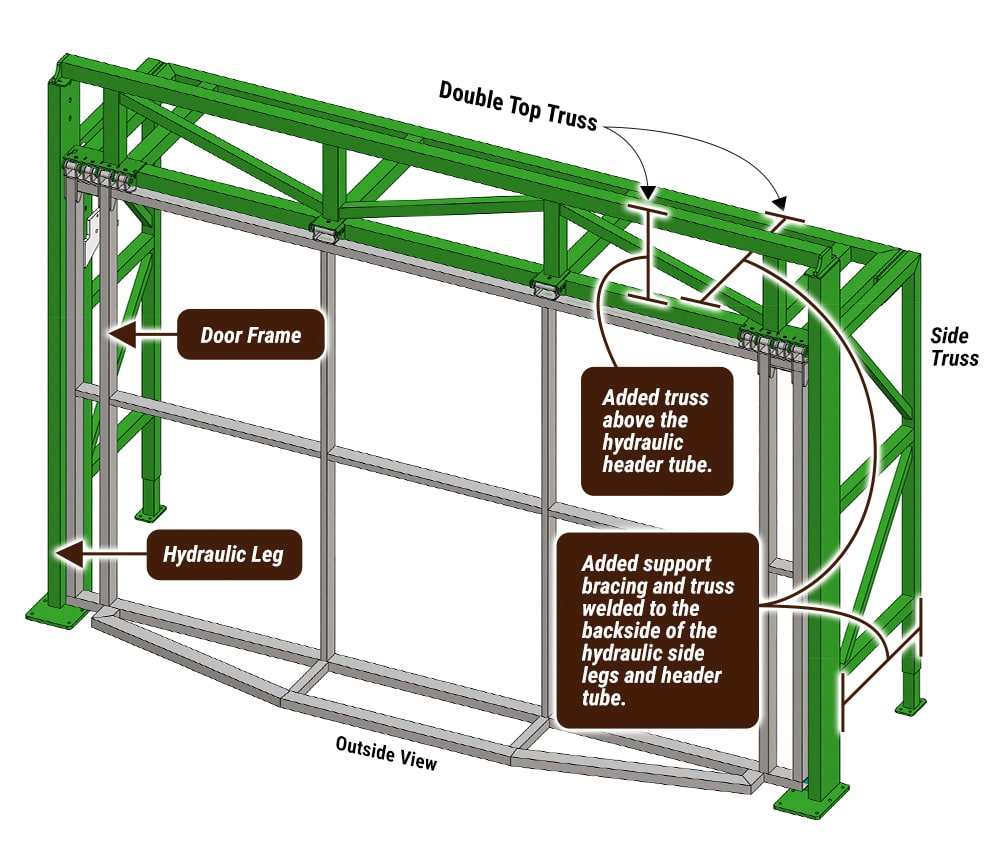 Double Top Truss

Side Truss

Door Frame

Added truss above the hydraulic header tube.

Hydraulic Leg

Added support bracing and truss welded to the backside of the hydraulic side legs and header tube.

Outside View