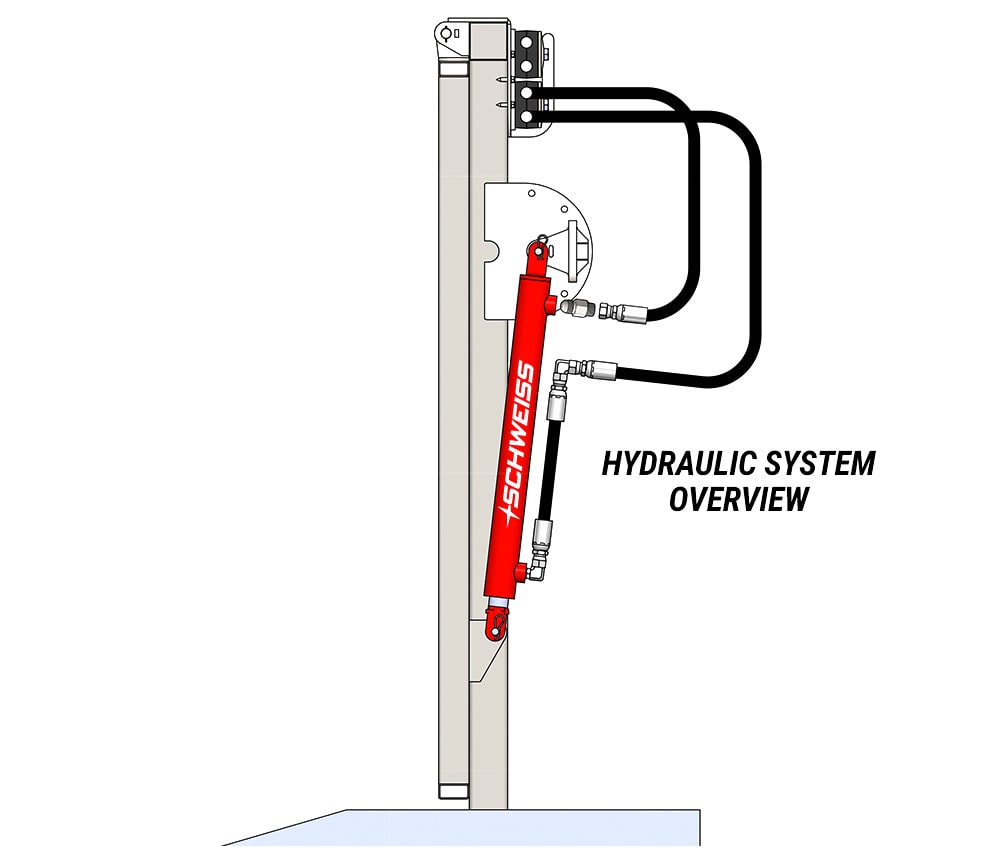 SCHWEISS

HYDRAULIC SYSTEM OVERVIEW