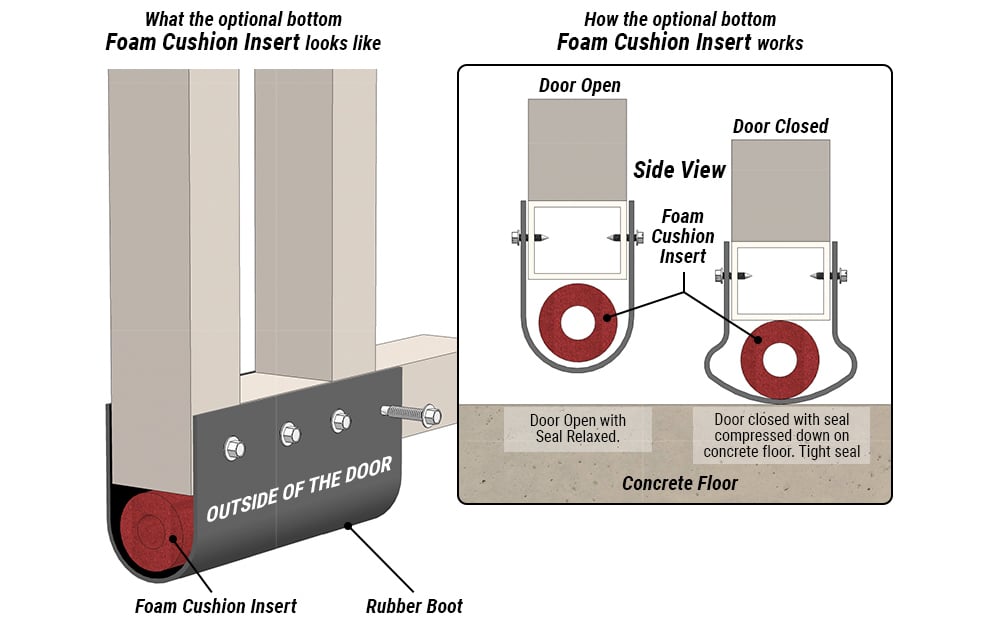 What the optional bottom
Foam Cushion Insert looks like

OUTSIDE OF THE DOOR

Foam Cushion Insert

Rubber Boot

How the optional bottom
Foam Cushion Insert works

Door Open

Door Closed

Side View

Foam Cushion Insert

Door Open with Seal Relaxed.

Door closed with seal compressed down on concrete floor. Tight seal

Concrete Floor