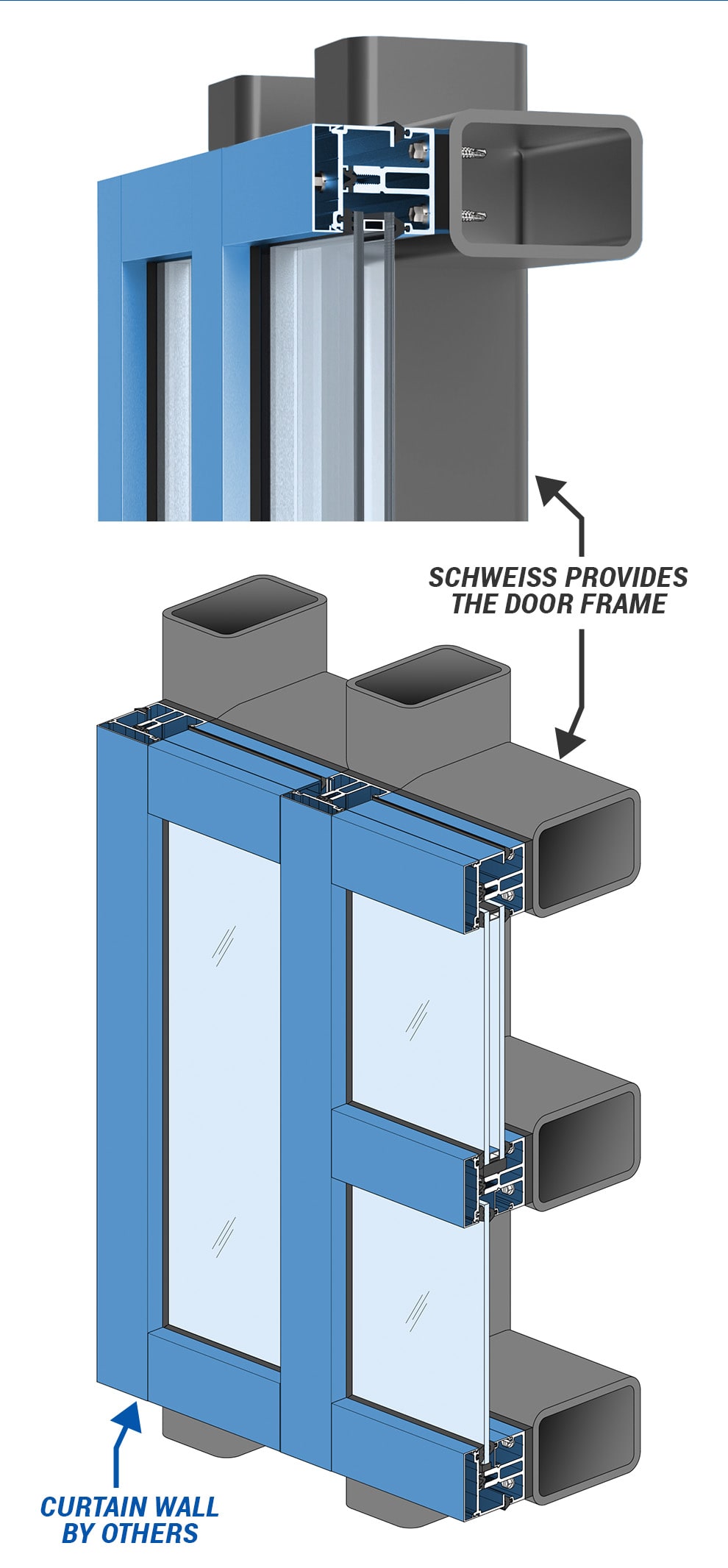 SCHWEISS PROVIDES THE DOOR FRAME

CURTAIN WALL BY OTHERS