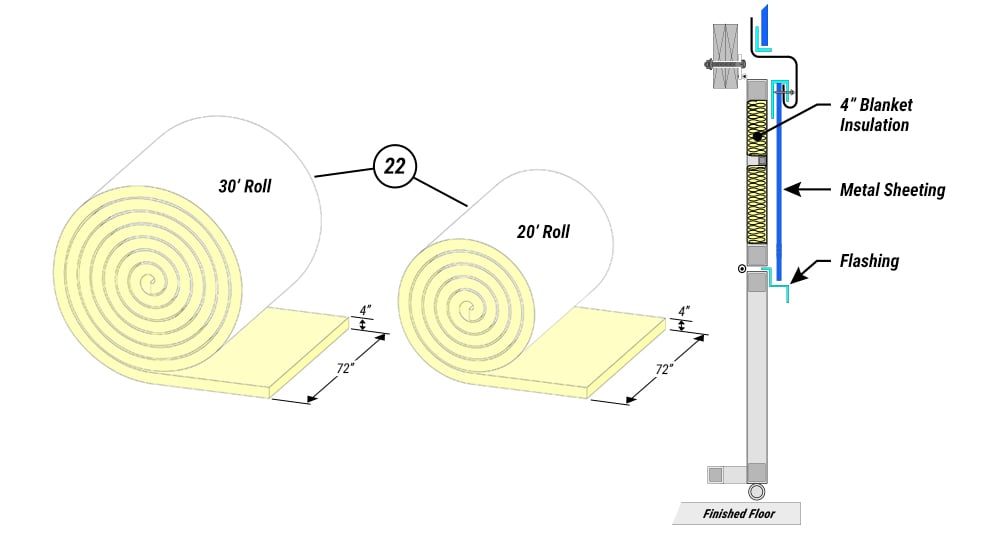 30' Roll

22

20' Roll

4"

72"

4"

72"

4" Blanket Insulation

Metal Sheeting

Flashing

Finished Floor