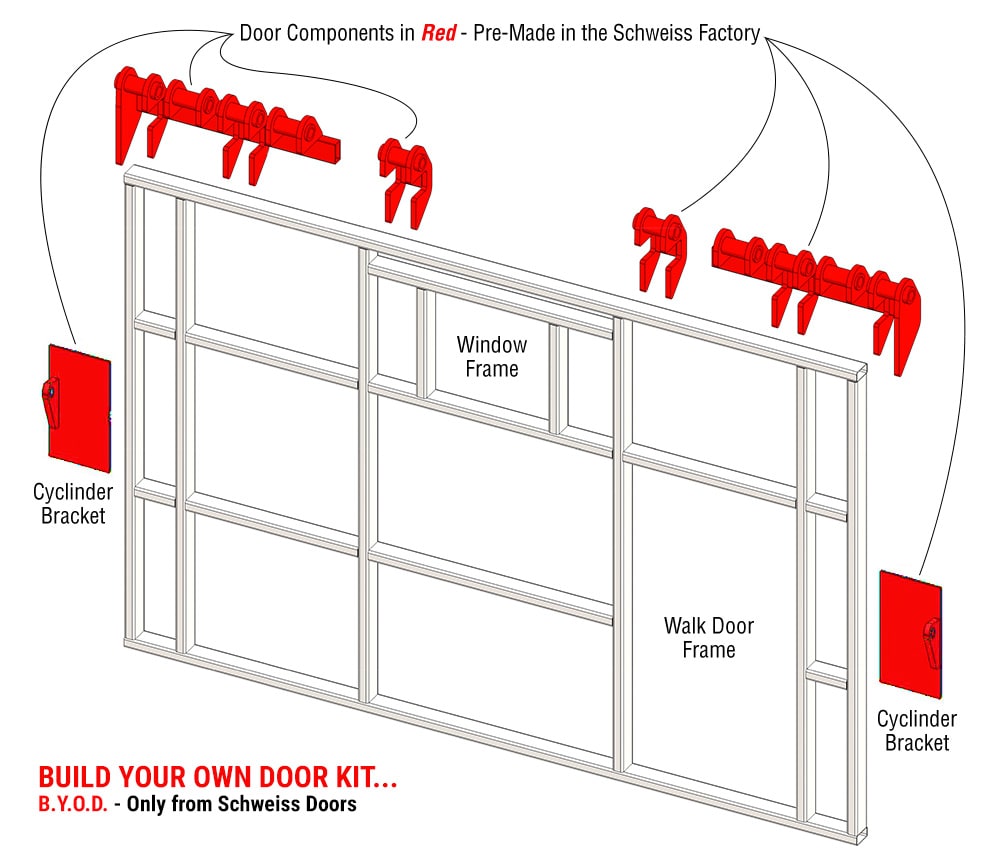 Door Components in Red - Pre-Made in the Schweiss Factory

Window Frame

Cyclinder Bracket

Walk Door Frame

Cyclinder Bracket

BUILD YOUR OWN DOOR KIT...
B.Y.O.D. - Only from Schweiss Doors