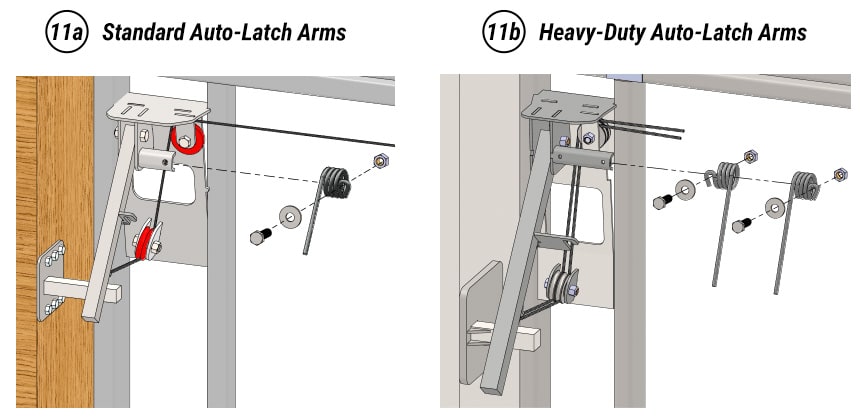 11a Standard Auto-Latch Arms

11b Heavy-Duty Auto-Latch Arms