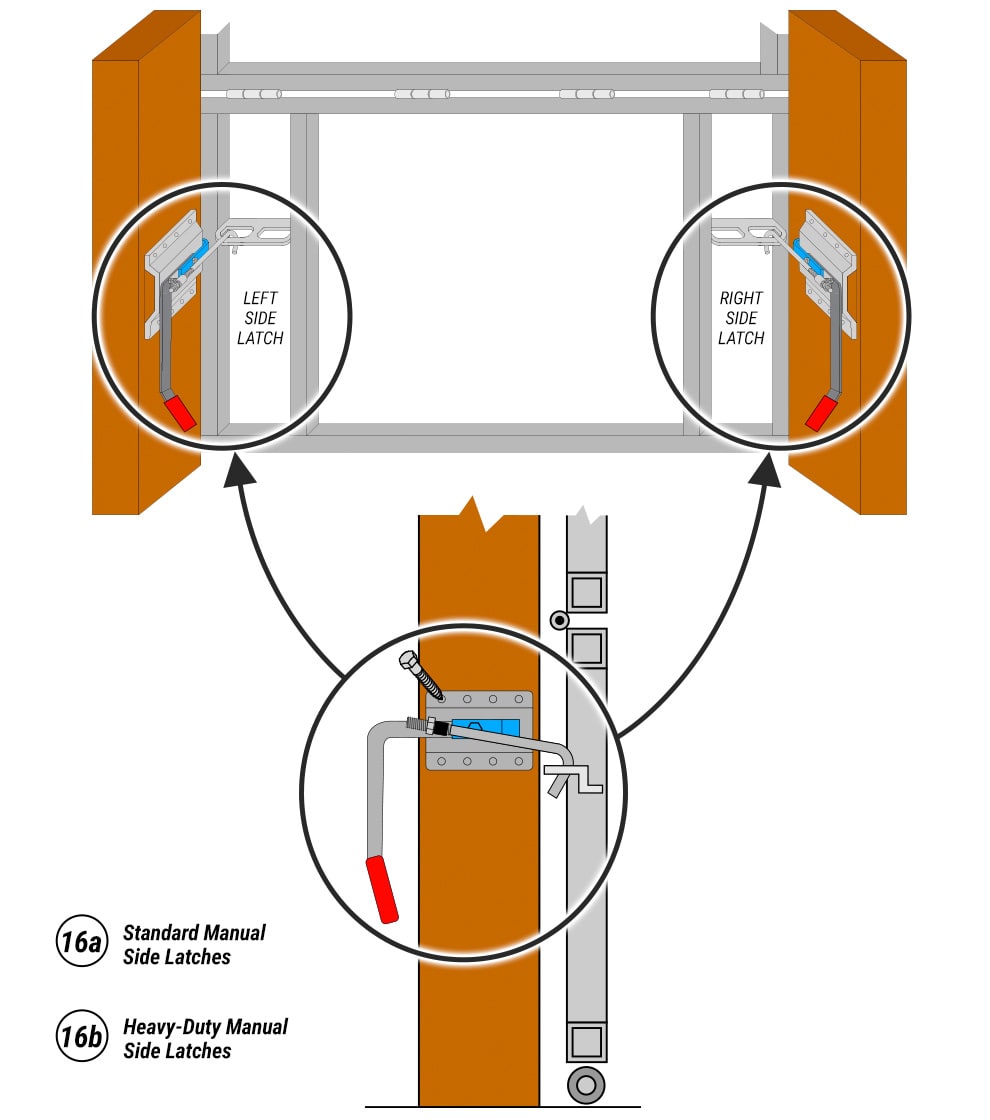 LEFT SIDE LATCH

RIGHT SIDE LATCH

16a Standard Manual Side Latches

16b Heavy-Duty Manual Side Latches