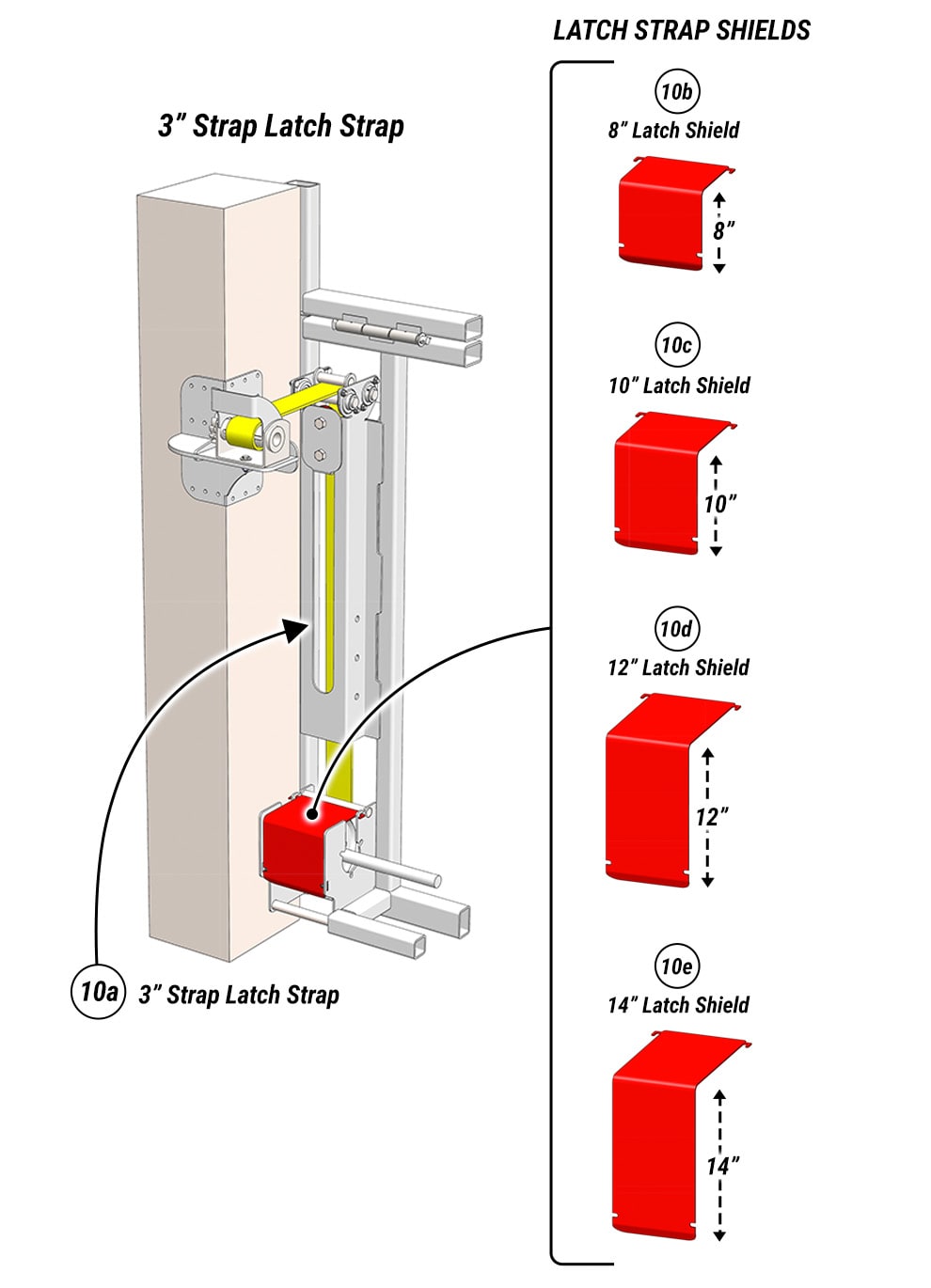 3” Strap Latch Strap

10a 3” Strap Latch Strap

LATCH STRAP SHIELDS

10b
8” Latch Shield
8”

10c
10” Latch Shield
10”

10d
12” Latch Shield
12”

10e
14” Latch Shield
14”