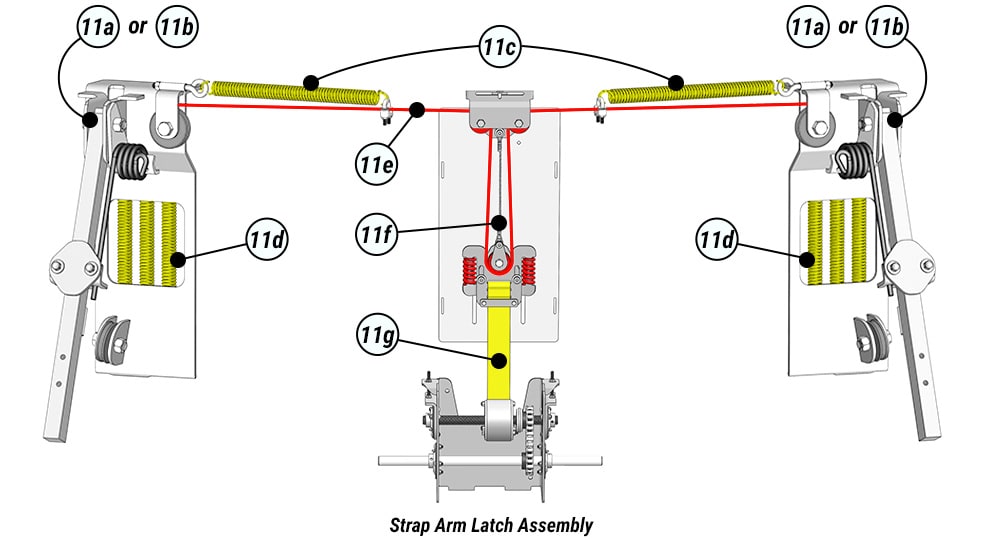 11a or 11b

11c

11a or 11b

11e

11d

11f

11d

11g

Strap Arm Latch Assembly