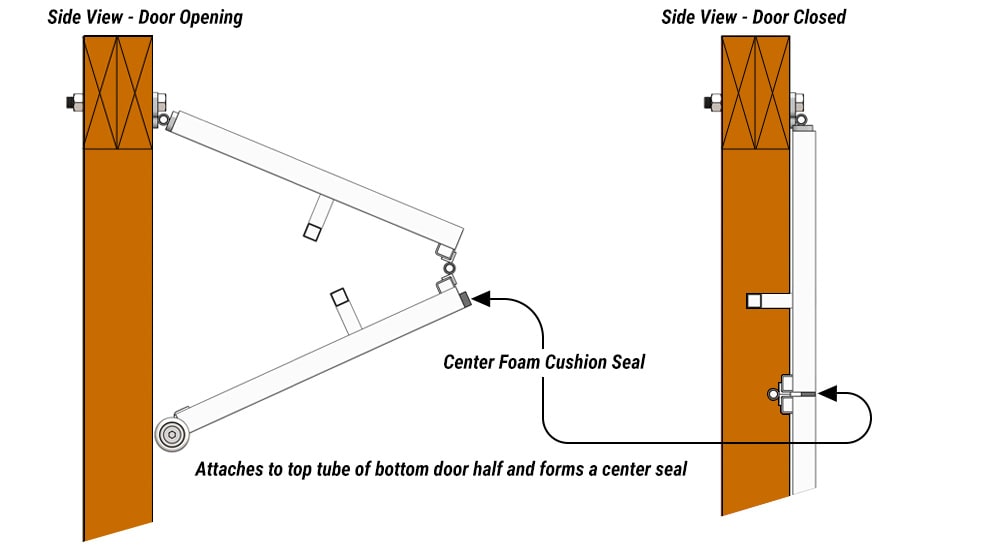 Side View - Door Opening

Side View - Door Closed

Center Foam Cushion Seal

Attaches to top tube of bottom door half and forms a center seal