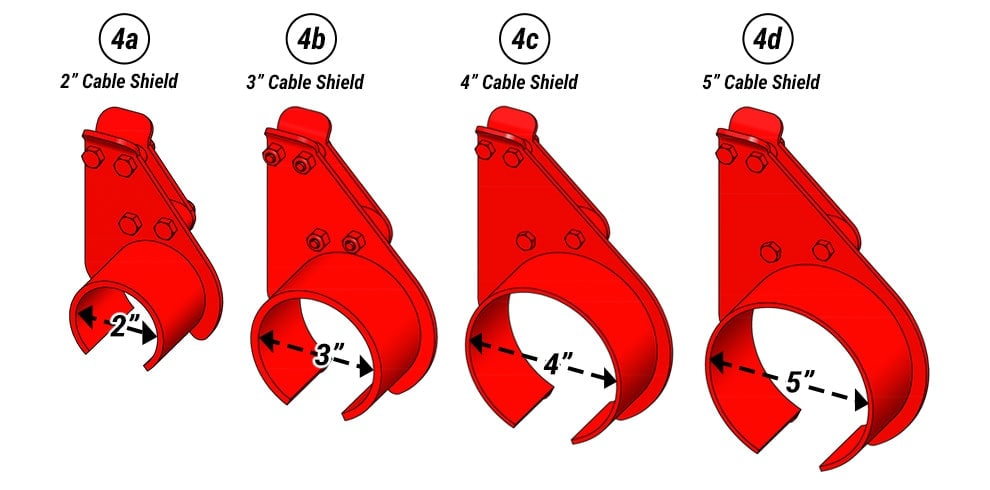 4a
2" Cable Shield

2"

4b
3" Cable Shield

3"

4c
4" Cable Shield

4"

4d
5" Cable Shield

5"