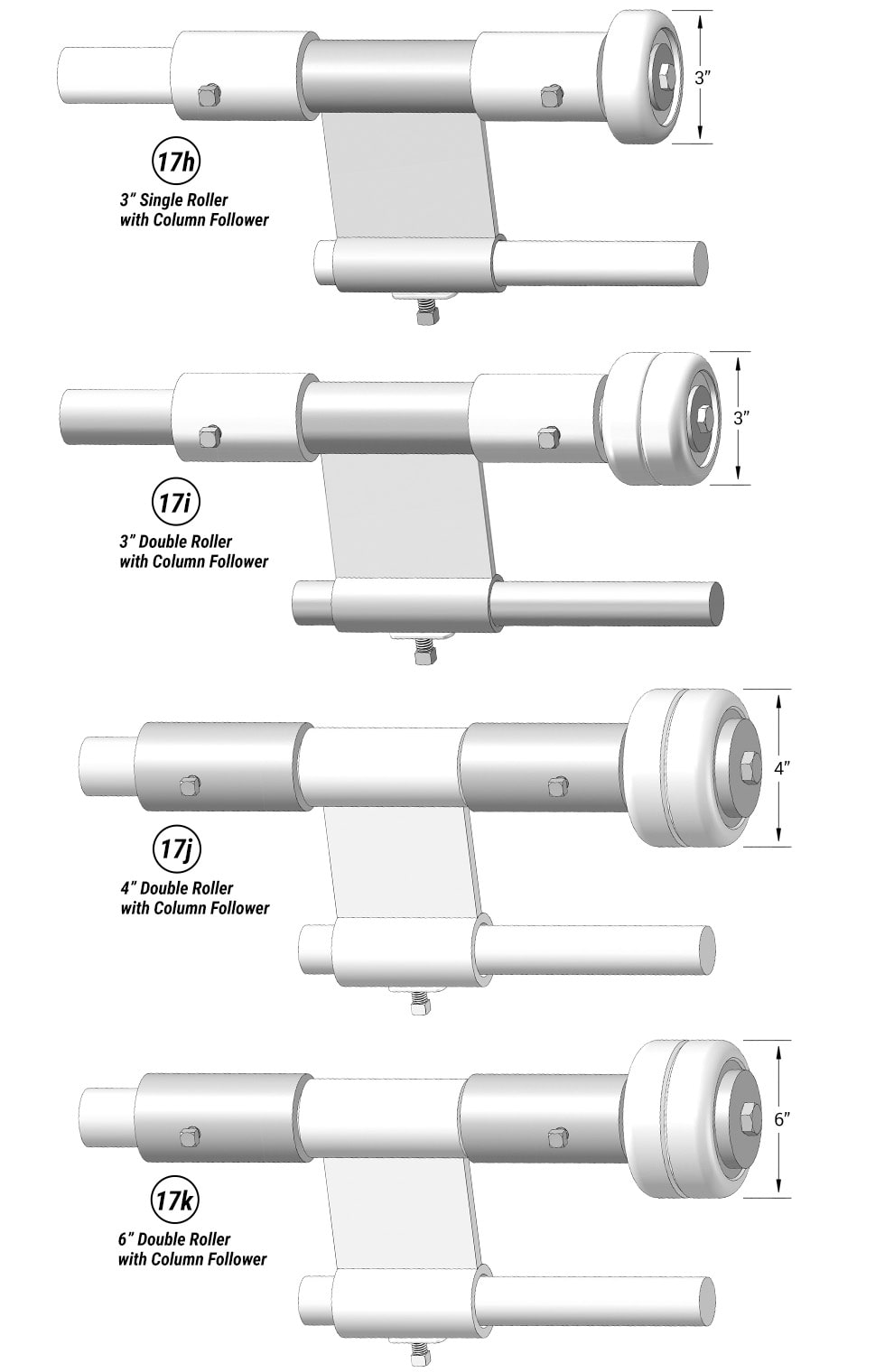 3”

17h

3” Single Roller with Column Follower

3”

17i

3” Double Roller with Column Follower

4”

17j

4” Double Roller with Column Follower

6”

17k

6” Double Roller with Column Follower