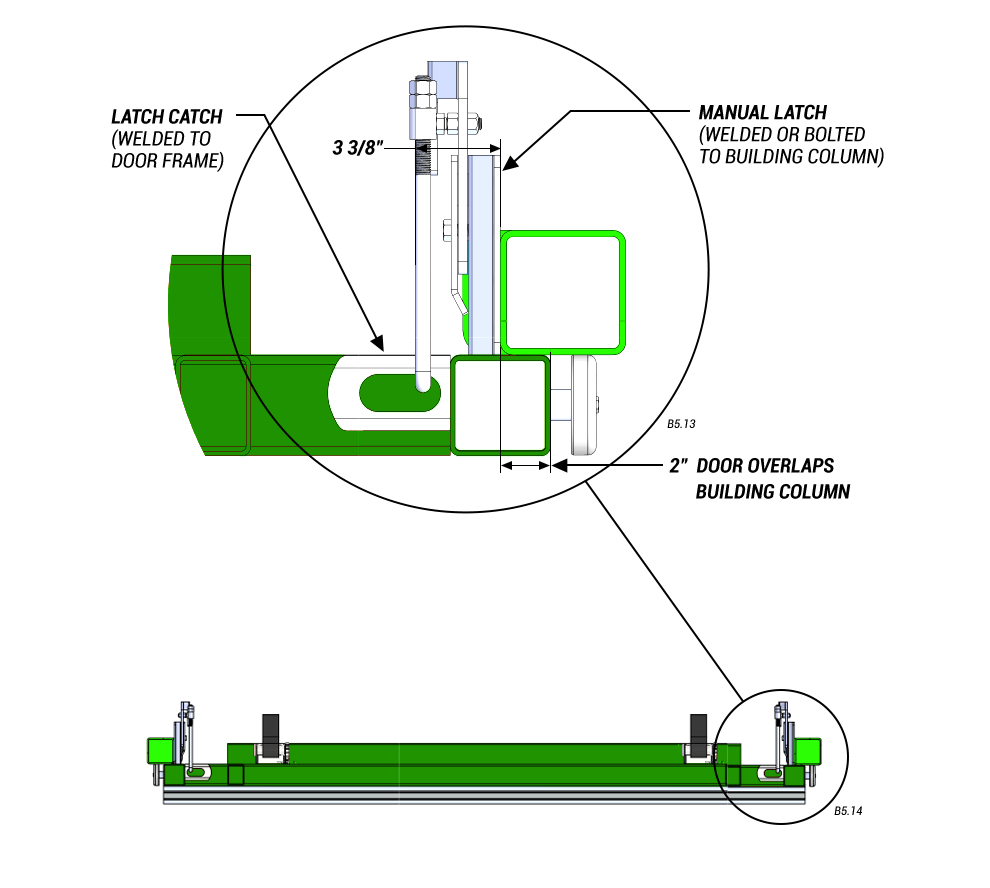 LATCH CATCH
(WELDED TO DOOR FRAME)

3 3/8"

MANUAL LATCH
(WELDED OR BOLTED TO BUILDING COLUMN)

B5.13

2" DOOR OVERLAPS BUILDING COLUMN

B5.14