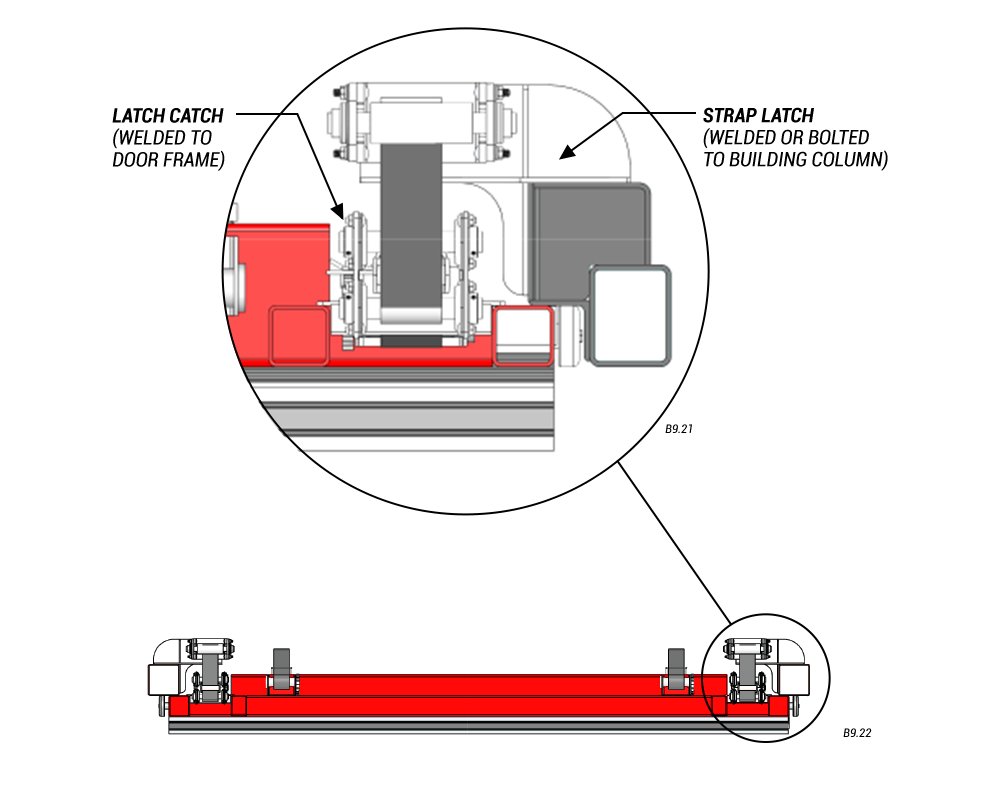 LATCH CATCH
(WELDED TO
DOOR FRAME)

STRAP LATCH
(WELDED OR BOLTED
TO BUILDING COLUMN)

B9.21

B9.22