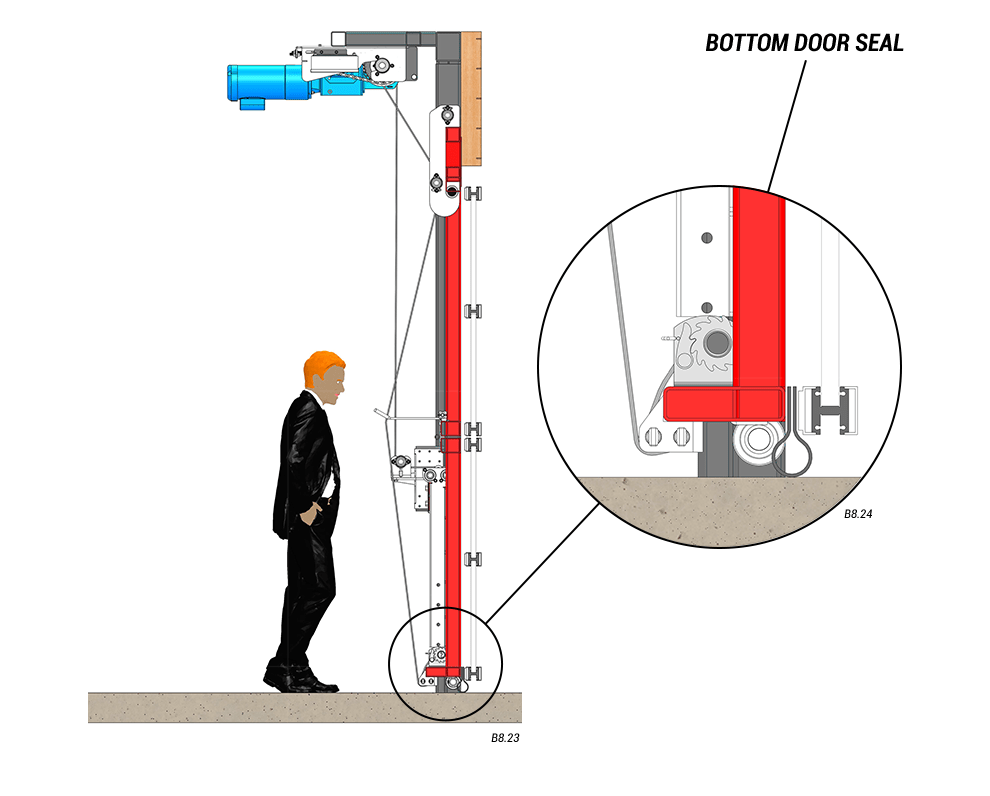 BOTTOM DOOR SEAL

B8.24

B8.23