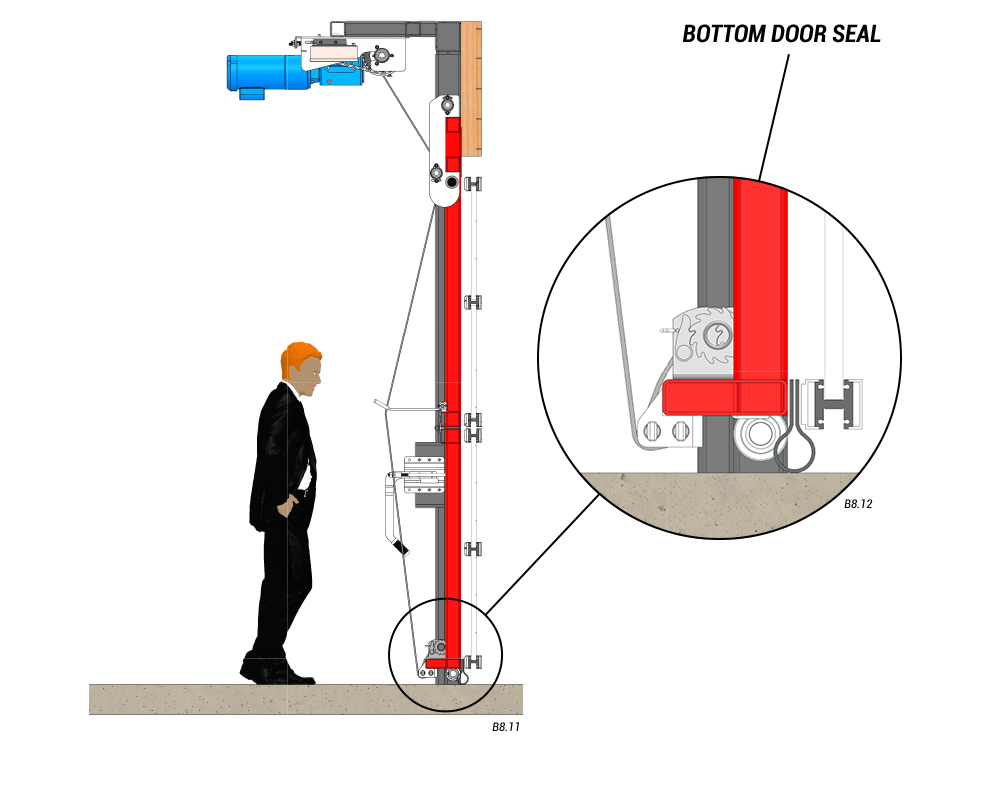 BOTTOM DOOR SEAL

B8.12

B8.11