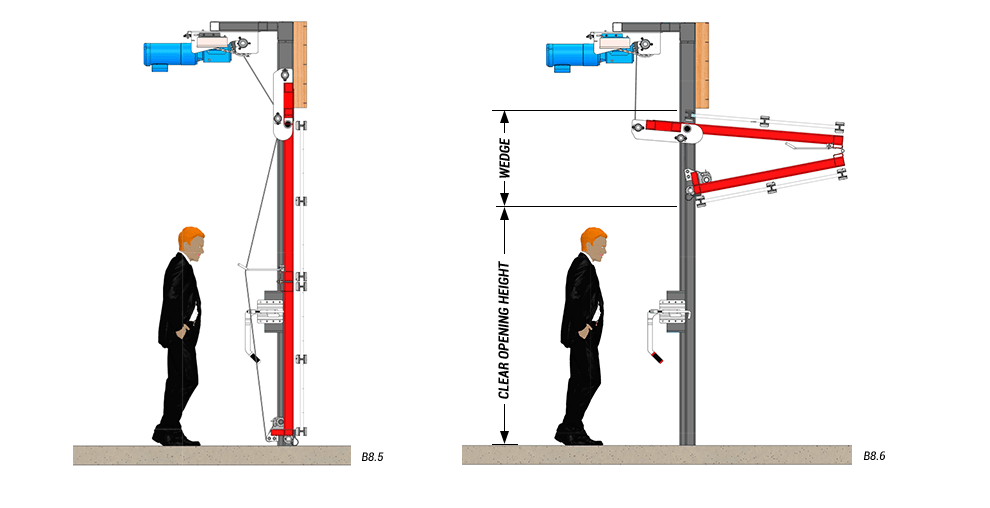 B8.5

WEDGE

CLEAR OPENING HEIGHT

B8.6