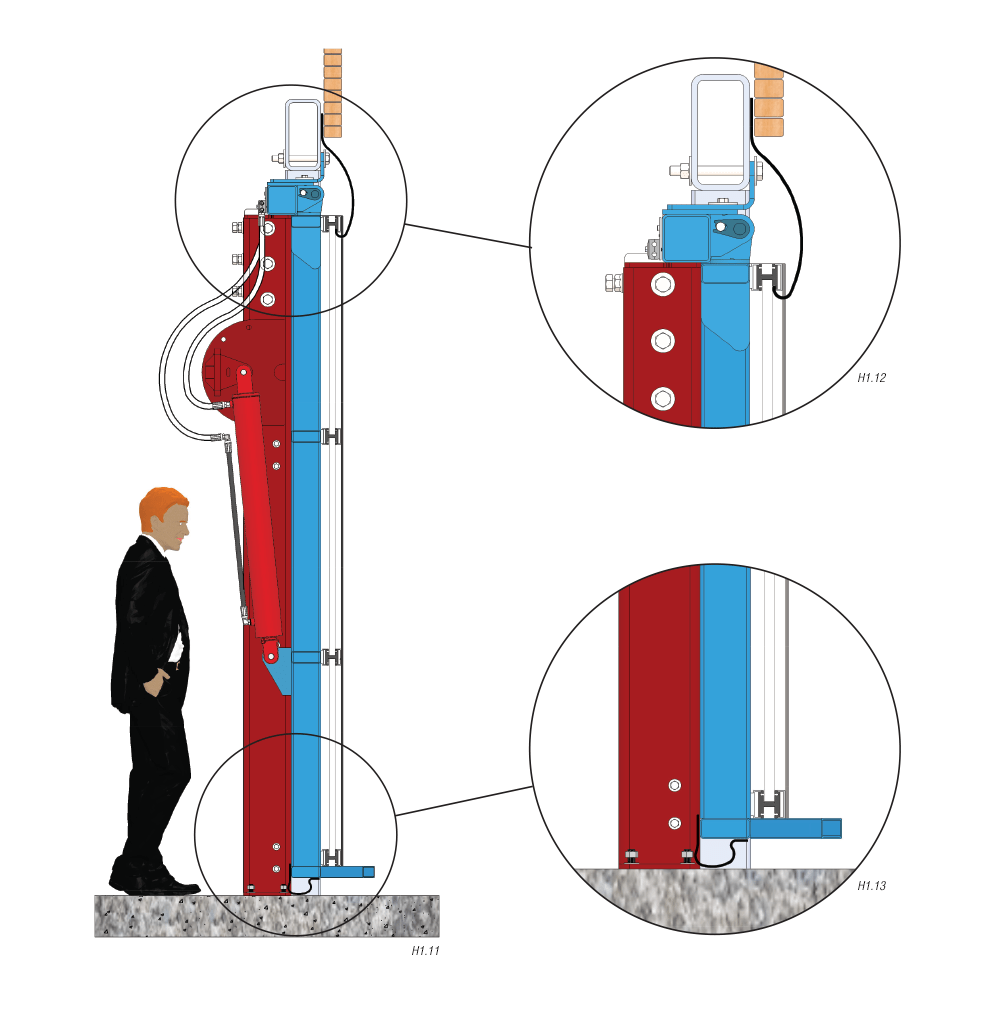 H1.12

H1.13

H1.11