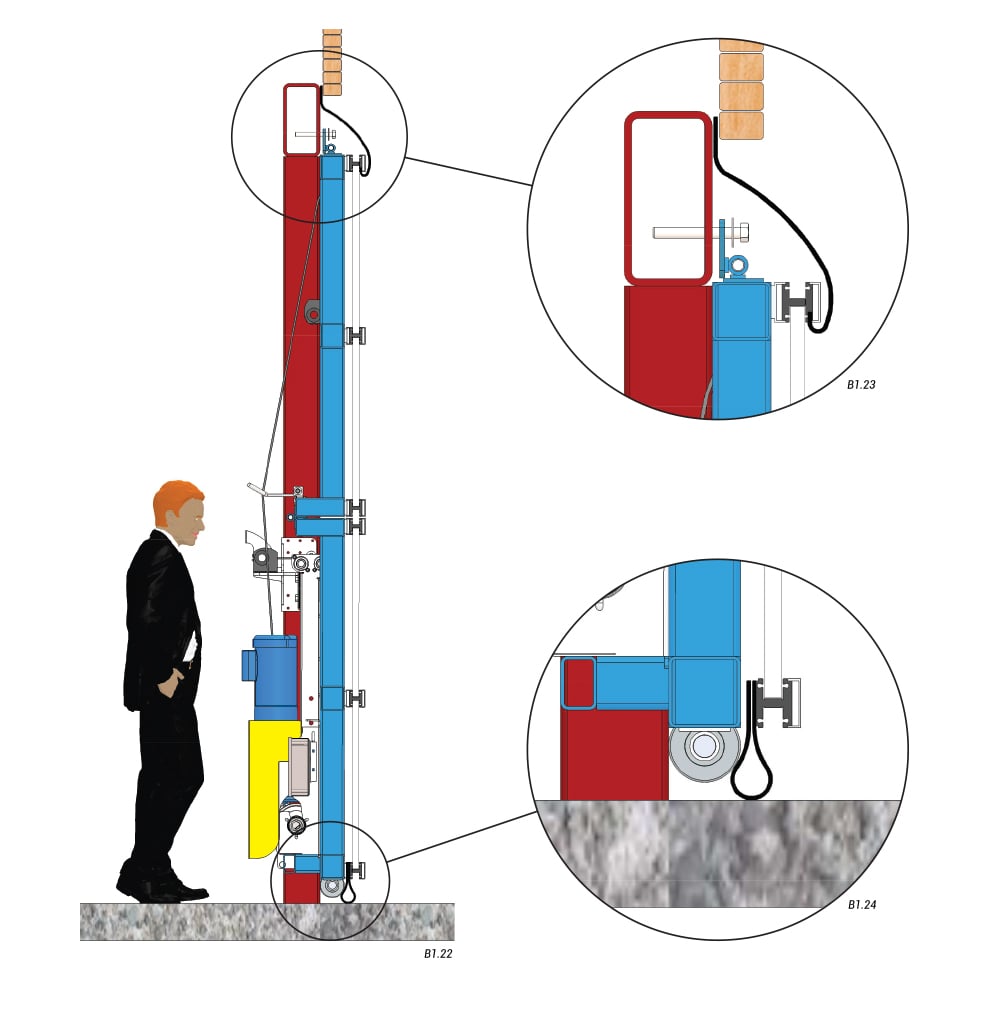 B1.23

B1.24

B1.22