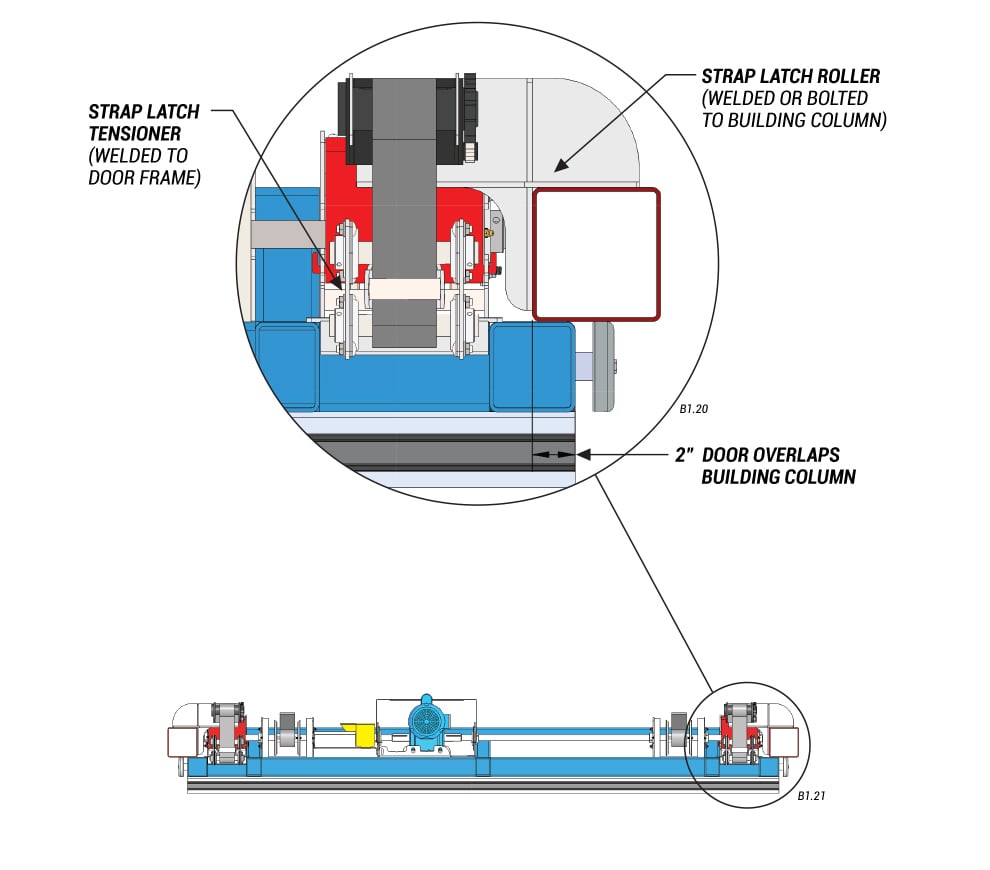 STRAP LATCH TENSIONER
(WELDED TO DOOR FRAME)

STRAP LATCH ROLLER
(WELDED OR BOLTED TO BUILDING COLUMN)

B1.20

2" DOOR OVERLAPS BUILDING COLUMN

B1.21